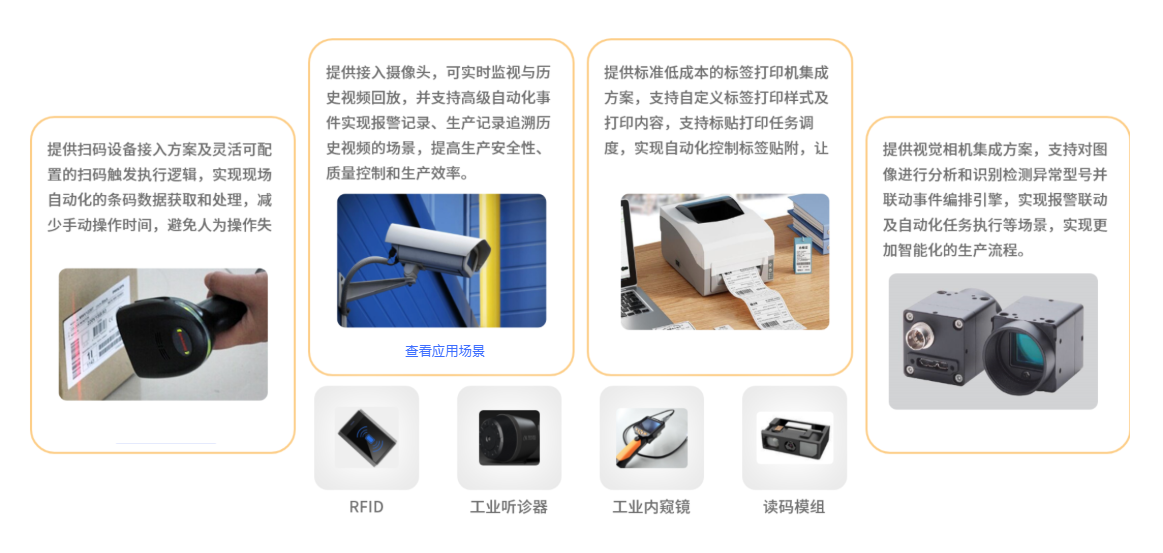 提供扫码设备接入方案及灵活可配置的扫码触发执行逻辑，实现现场自动化的条码数据获取和处理，减少手动操作时间，避免人为操作失

提供接入摄像头，可实时监视与历史视频回放，并支持高级自动化事件实现报警记录、生产记录追溯历史视频的场景，提高生产安全性、质量控制和生产效率。

查看应用场景

提供标准低成本的标签打印机集成方案，支持自定义标签打印样式及打印内容，支持标贴打印任务调度，实现自动化控制标签贴附，让

提供视觉相机集成方案，支持对图像进行分析和识别检测异常型号并联动事件编排引擎，实现报警联动及自动化任务执行等场景，实现更加智能化的生产流程。

RFID

工业听诊器

工业内窥镜

读码模组